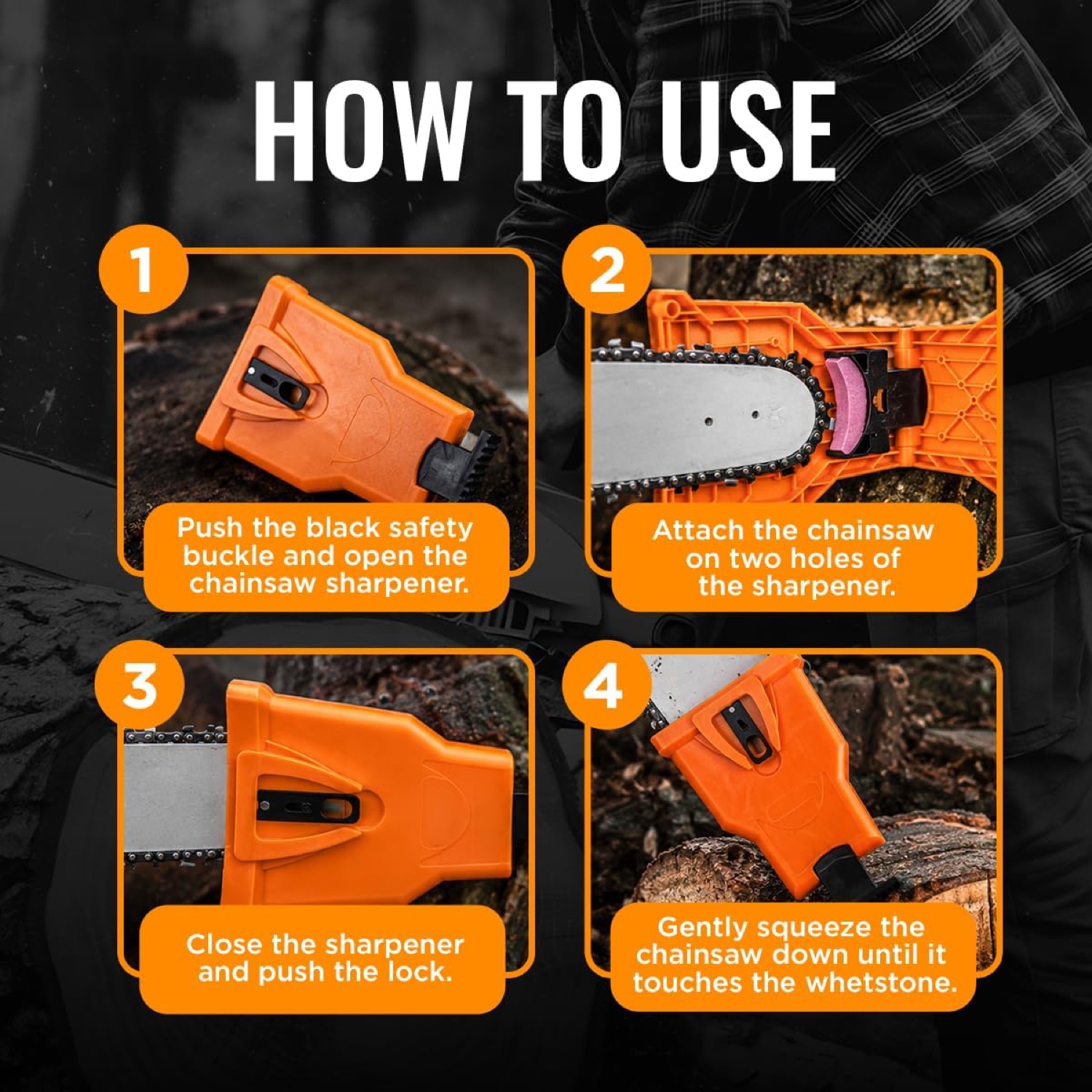 HOW TO USE

1

Push the black safety buckle and open the chainsaw sharpener.

2

Attach the chainsaw on two holes of the sharpener.

3

Close the sharpener and push the lock.

4

Gently squeeze the chainsaw down until it touches the whetstone.